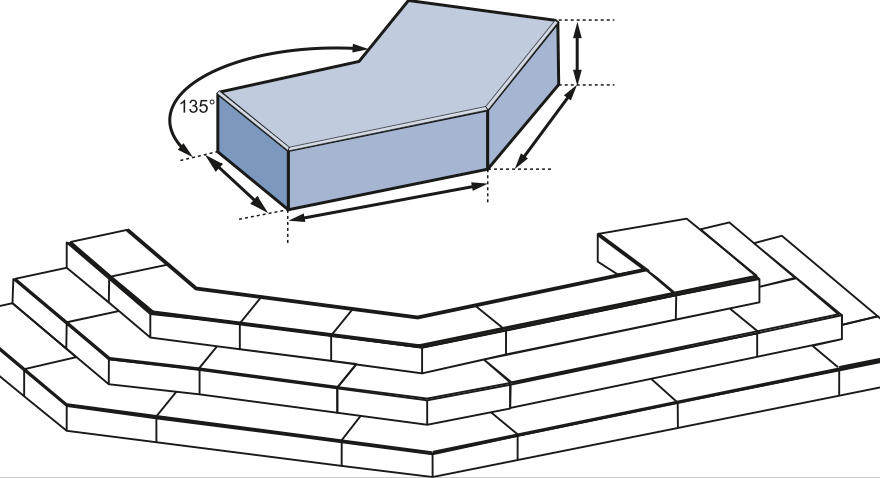 135°