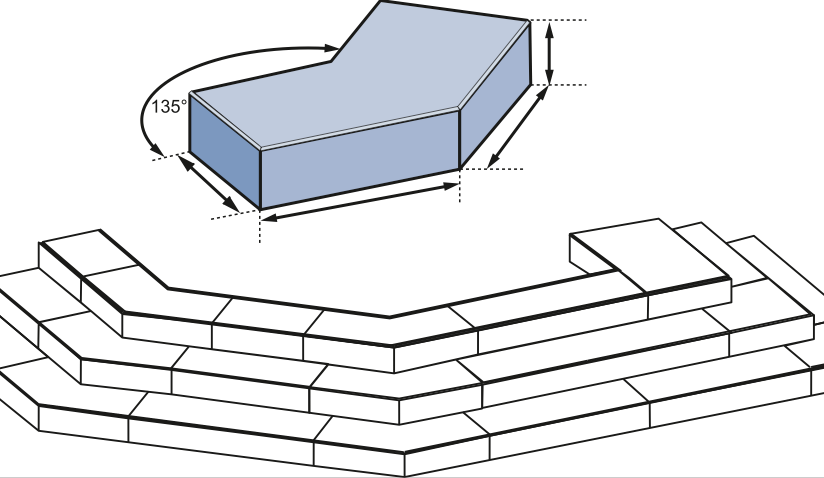 135°