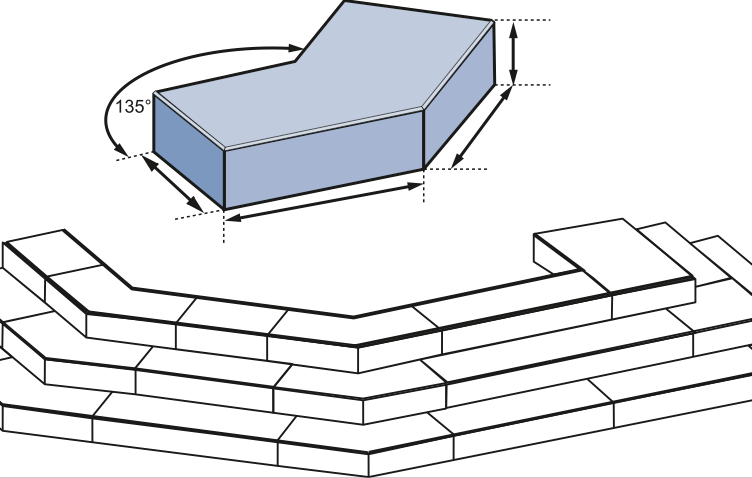 135°