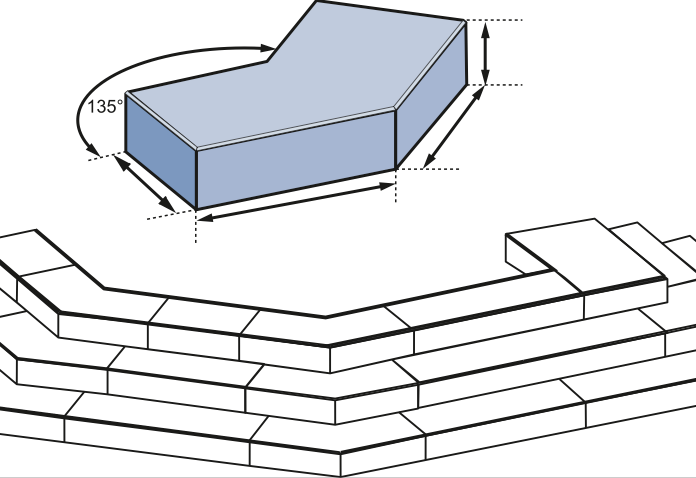 135°